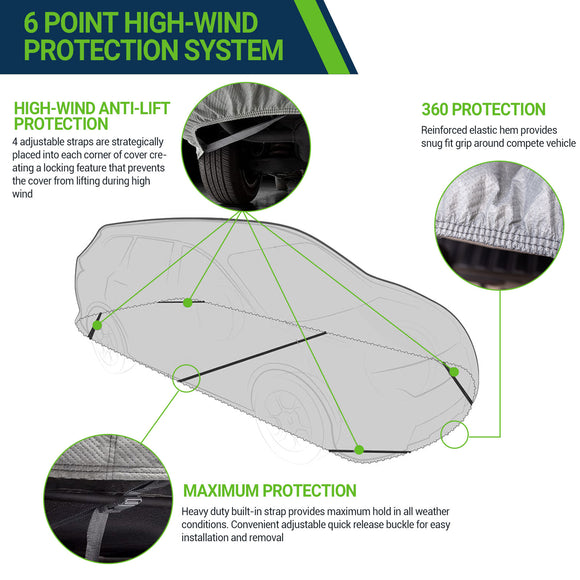 6 POINT HIGH-WIND PROTECTION SYSTEM

HIGH-WIND ANTI-LIFT PROTECTION
4 adjustable straps are strategically placed into each corner of cover creating a locking feature that prevents the cover from lifting during high wind

360 PROTECTION
Reinforced elastic hem provides snug fit grip around compete vehicle

MAXIMUM PROTECTION
Heavy duty built-in strap provides maximum hold in all weather conditions. Convenient adjustable quick release buckle for easy installation and removal