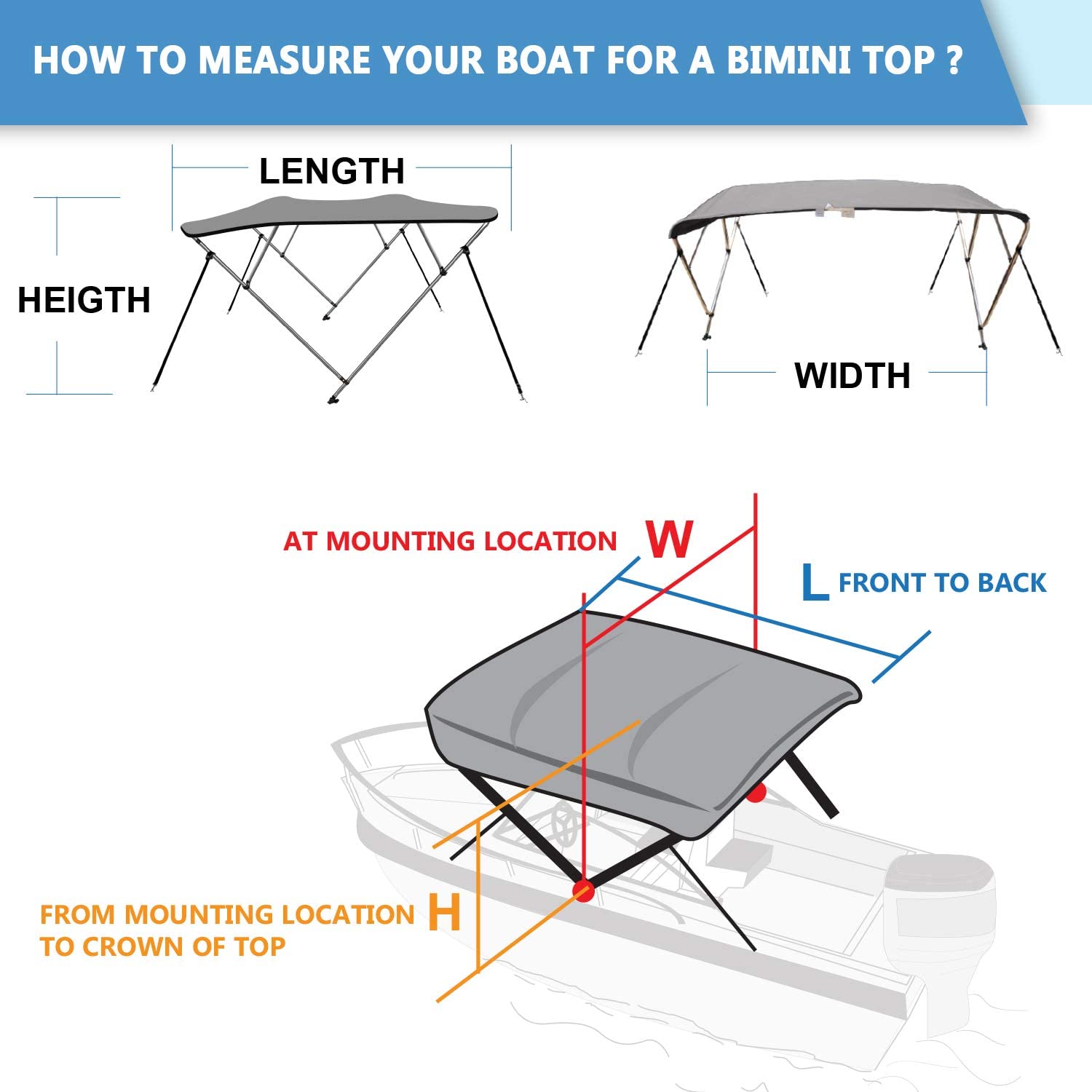 HOW TO MEASURE YOUR BOAT FOR A BIMINI TOP ?

LENGTH

HEIGTH

WIDTH

AT MOUNTING LOCATION W

L FRONT TO BACK

FROM MOUNTING LOCATION TO CROWN OF TOP H