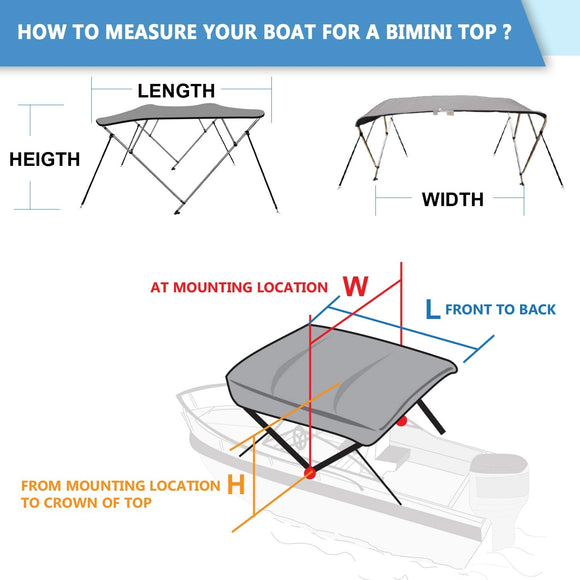 HOW TO MEASURE YOUR BOAT FOR A BIMINI TOP ?

LENGTH

HEIGTH

WIDTH

AT MOUNTING LOCATION W

L FRONT TO BACK

FROM MOUNTING LOCATION TO CROWN OF TOP H